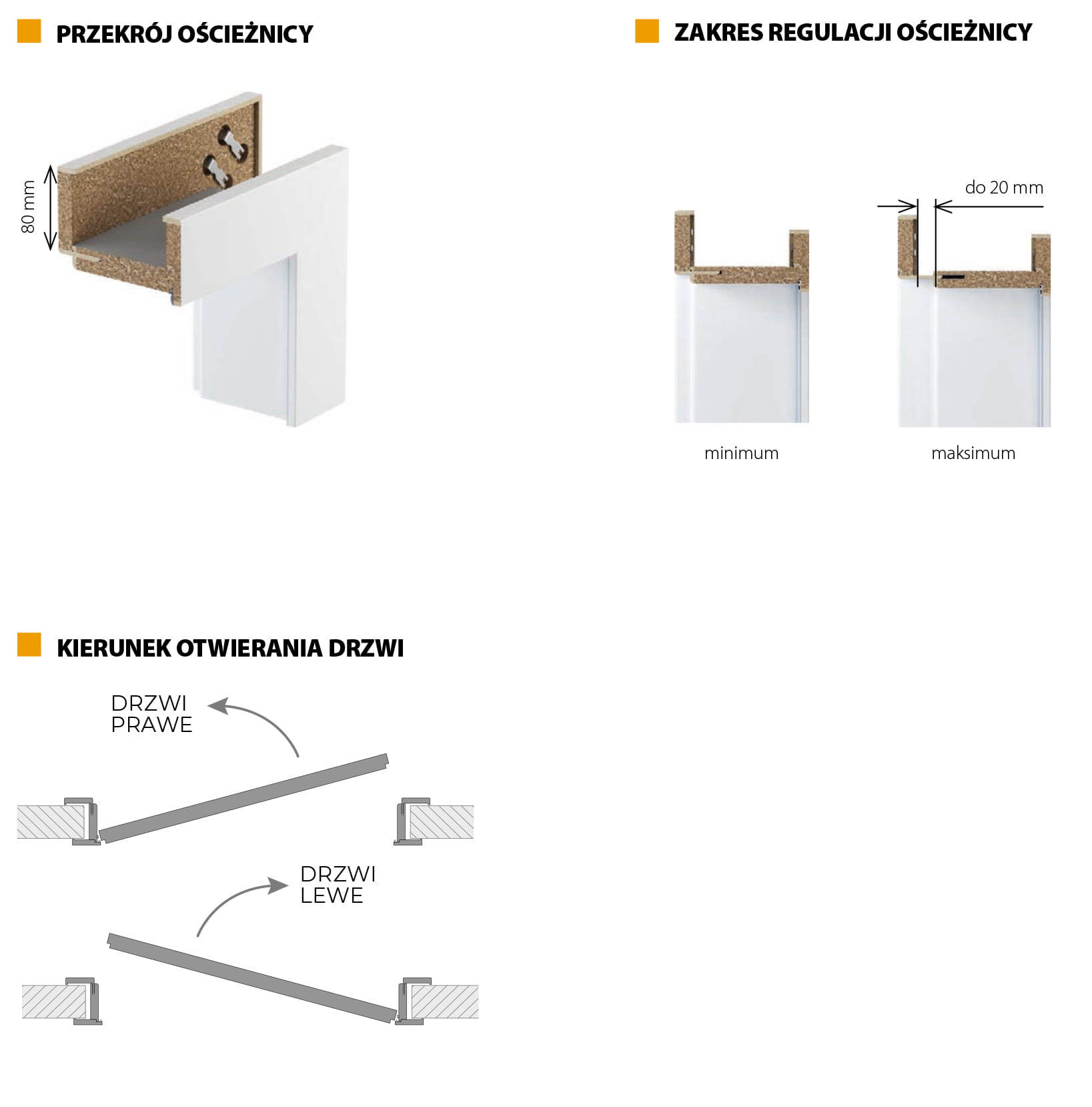 PRZEKRÓJ OŚCIEŻNICY

80 mm

ZAKRES REGULACJI OŚCIEŻNICY

do 20 mm

minimum

maksimum

KIERUNEK OTWIERANIA DRZWI

DRZWI PRAWE

DRZWI LEWE